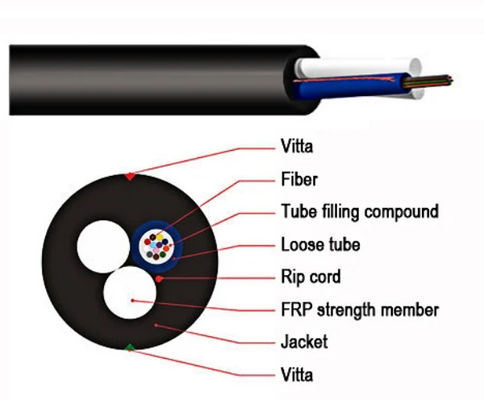 Vitta
Fiber
Tube filling compound
Loose tube
Rip cord
FRP strength member
Jacket
Vitta